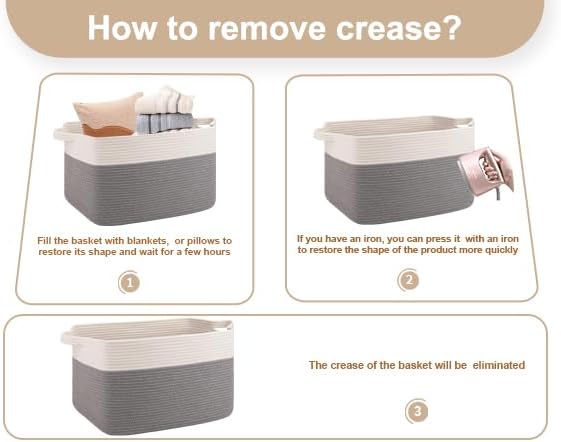 How to remove crease?

Fill the basket with blankets, or pillows to restore its shape and wait for a few hours

1

If you have an iron, you can press it with an iron to restore the shape of the product more quickly

2

The crease of the basket will be eliminated

3