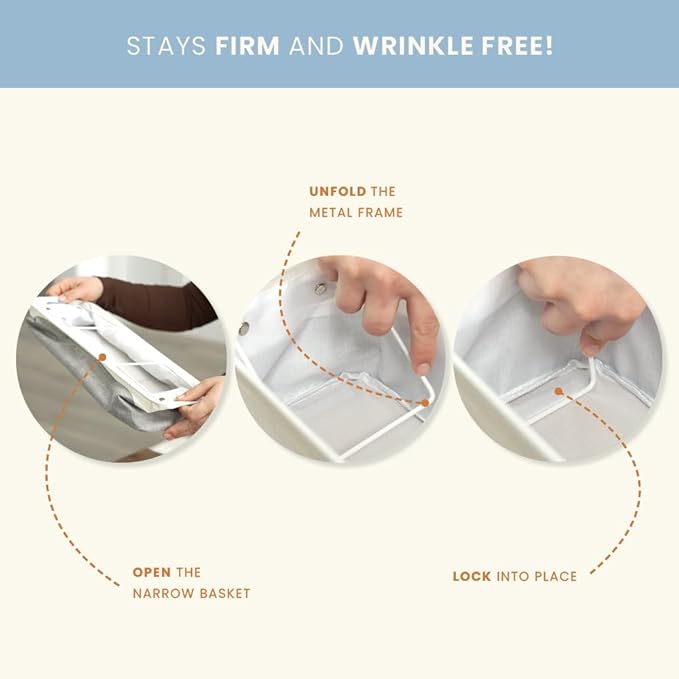 STAYS FIRM AND WRINKLE FREE!

UNFOLD THE METAL FRAME

OPEN THE NARROW BASKET

LOCK INTO PLACE