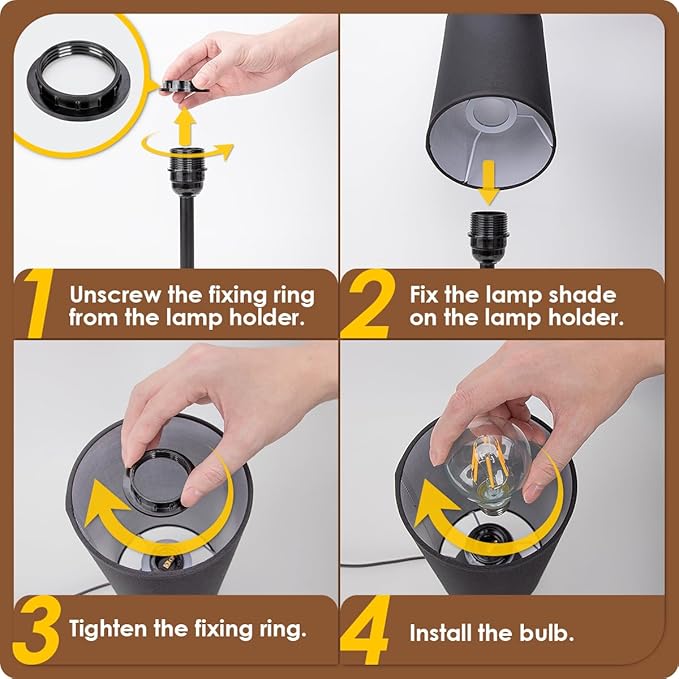 1 Unscrew the fixing ring from the lamp holder.

2 Fix the lamp shade on the lamp holder.

3 Tighten the fixing ring.

4 Install the bulb.