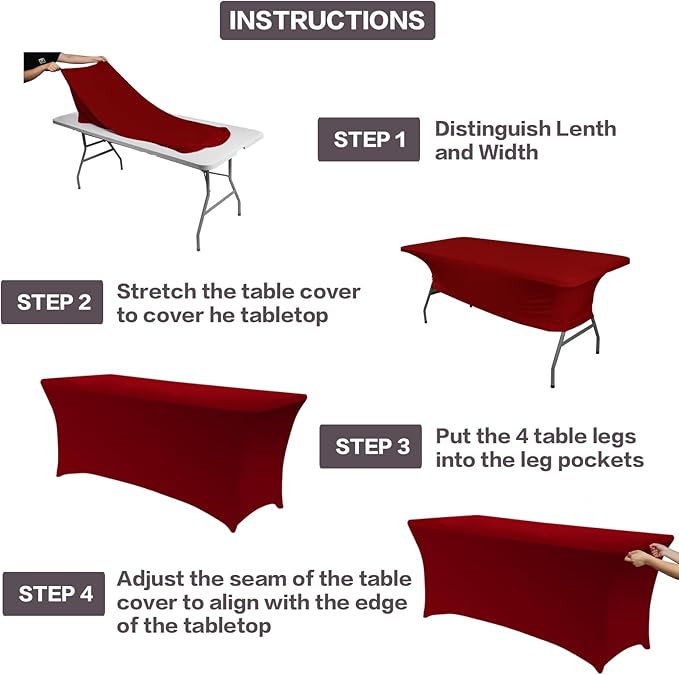 INSTRUCTIONS

STEP 1

Distinguish Lenth and Width

STEP 2

Stretch the table cover to cover he tabletop

STEP 3

Put the 4 table legs into the leg pockets

STEP 4

Adjust the seam of the table cover to align with the edge of the tabletop