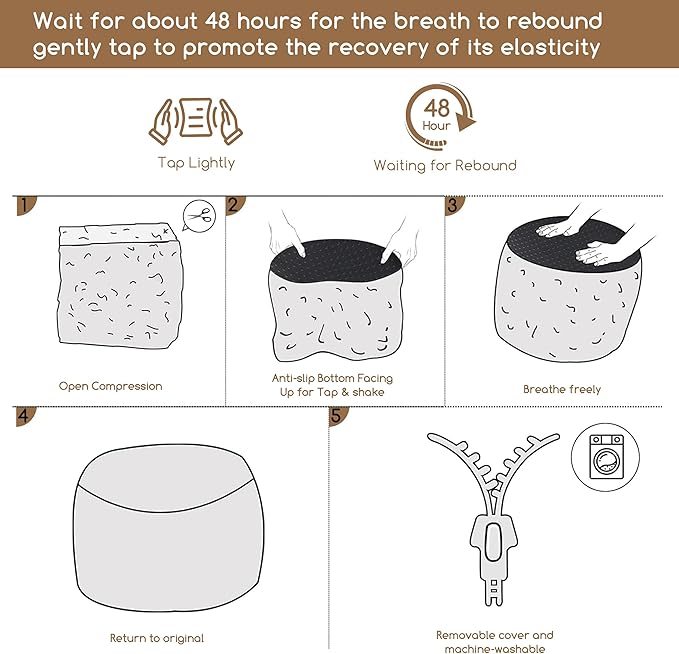 Wait for about 48 hours for the breath to rebound gently tap to promote the recovery of its elasticity

Tap Lightly

48 Hour

Waiting for Rebound

1

Open Compression

2

Anti-slip Bottom Facing Up for Tap & shake

3

Breathe freely

4

Return to original

5

Removable cover and machine-washable