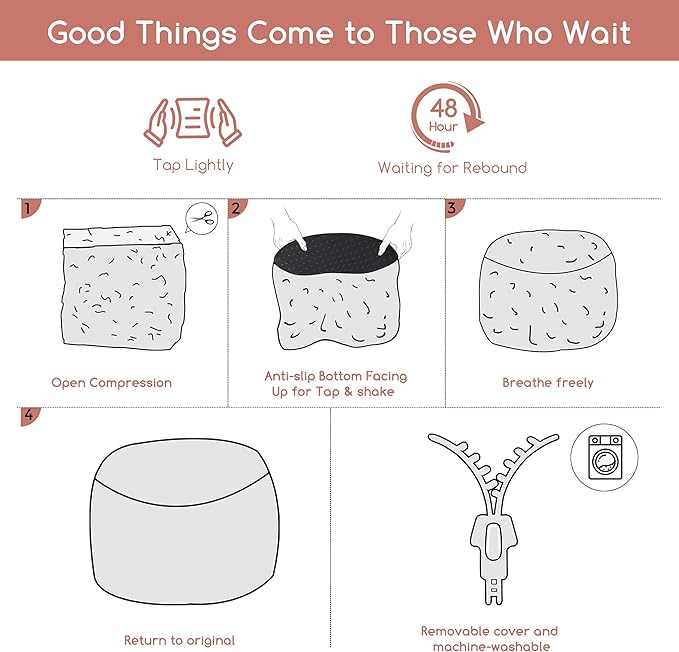 Good Things Come to Those Who Wait

Tap Lightly

48 Hour

Waiting for Rebound

1

Open Compression

2

Anti-slip Bottom Facing Up for Tap & shake

3

Breathe freely

4

Return to original

Removable cover and machine-washable