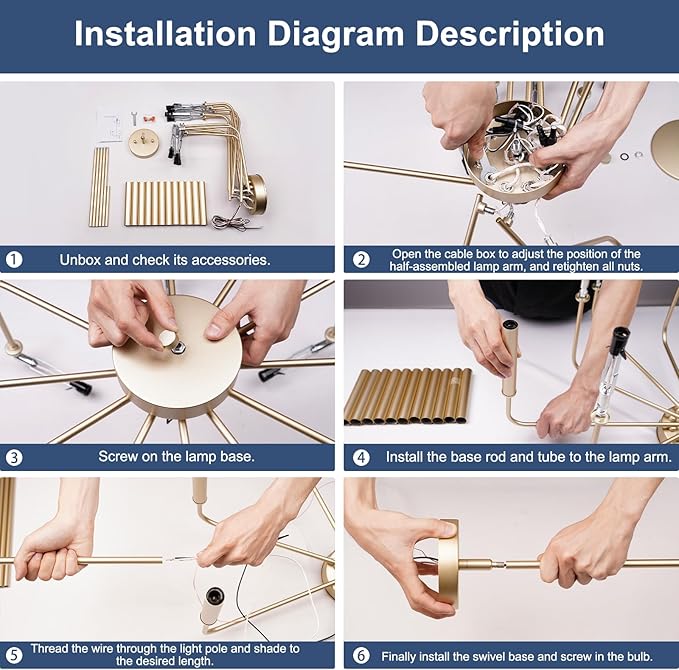 Installation Diagram Description

1 Unbox and check its accessories.

2 Open the cable box to adjust the position of the half-assembled lamp arm, and retighten all nuts.

3 Screw on the lamp base.

4 Install the base rod and tube to the lamp arm.

5 Thread the wire through the light pole and shade to the desired length.

6 Finally install the swivel base and screw in the bulb.