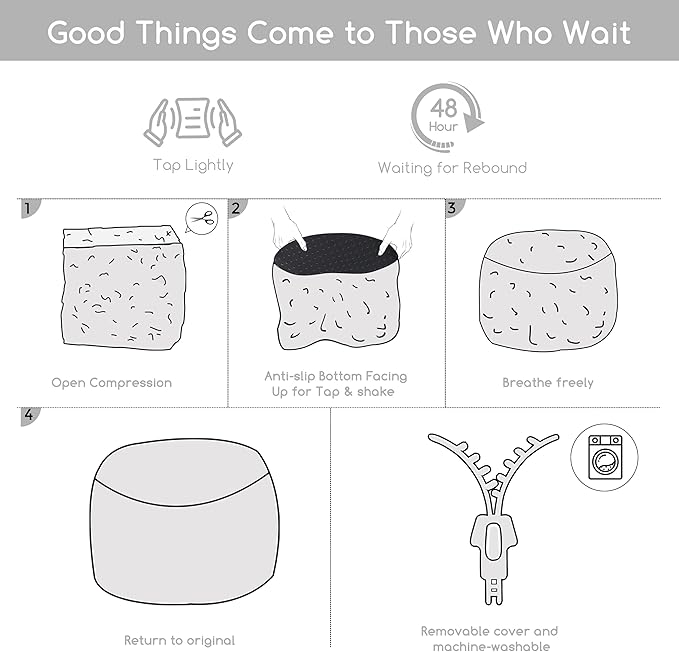 Good Things Come to Those Who Wait

Tap Lightly

48 Hour

Waiting for Rebound

1

Open Compression

2

Anti-slip Bottom Facing Up for Tap & shake

3

Breathe freely

4

Return to original

Removable cover and machine-washable