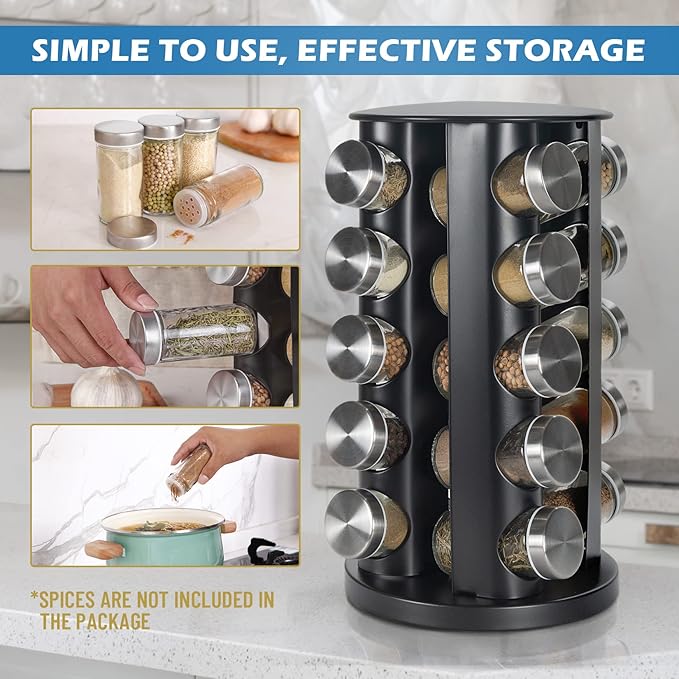 SIMPLE TO USE, EFFECTIVE STORAGE

*SPICES ARE NOT INCLUDED IN THE PACKAGE