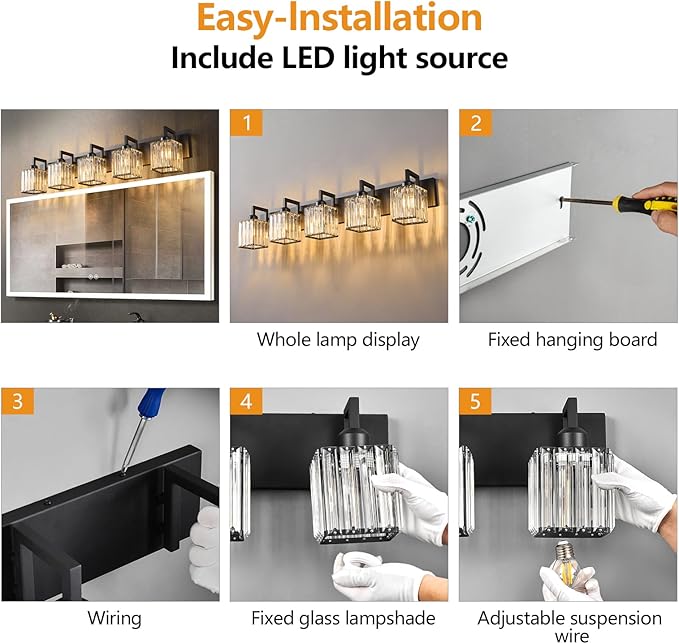 Easy-Installation
Include LED light source

1

Whole lamp display

2

Fixed hanging board

3

Wiring

4

Fixed glass lampshade

5

Adjustable suspension wire