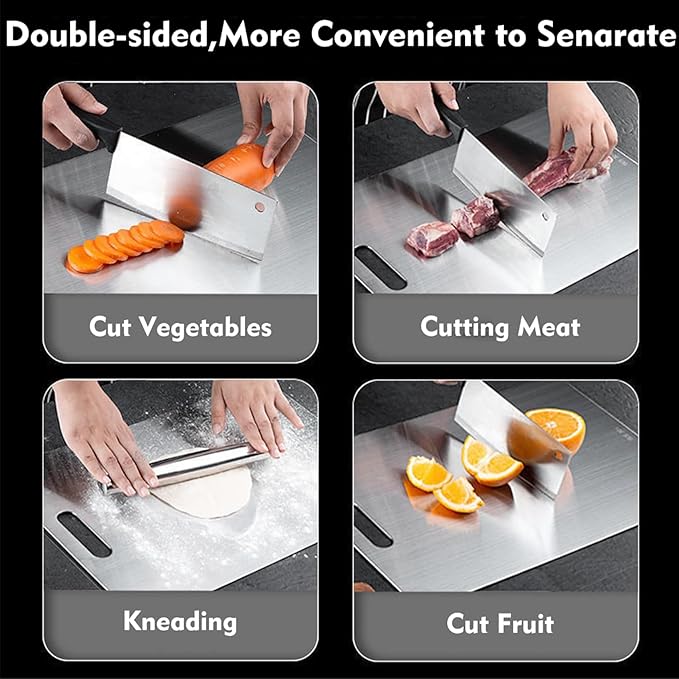 Double-sided,More Convenient to Senarate

Cut Vegetables

Cutting Meat

Kneading

Cut Fruit