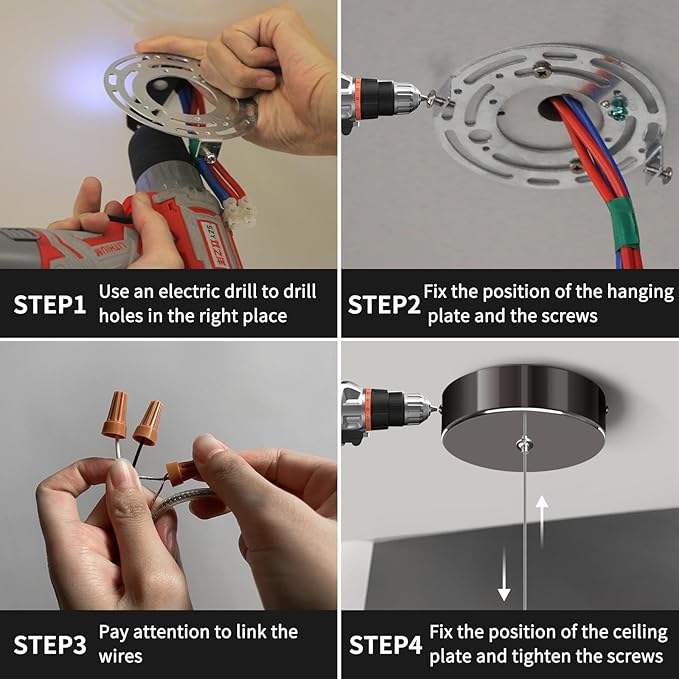 STEP1 Use an electric drill to drill holes in the right place

STEP2 Fix the position of the hanging plate and the screws

STEP3 Pay attention to link the wires

STEP4 Fix the position of the ceiling plate and tighten the screws