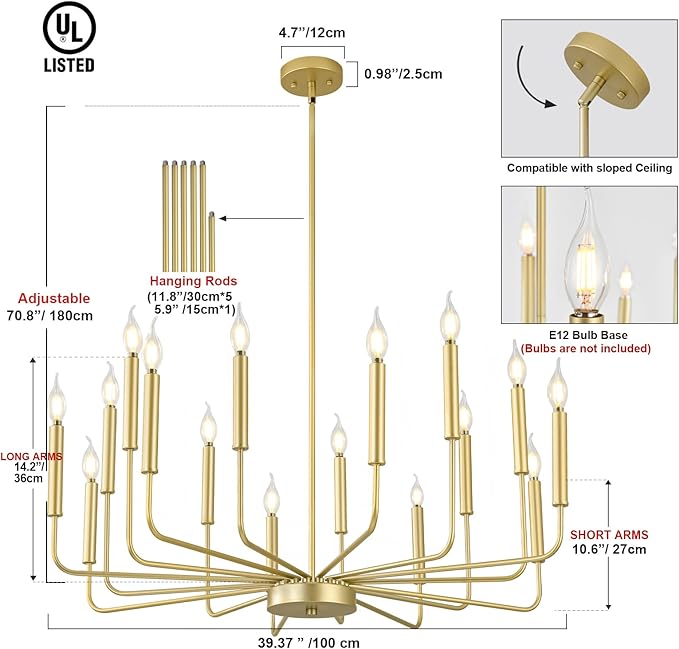 UL
LISTED

4.7''/12cm

0.98''/2.5cm

Compatible with sloped Ceiling

Hanging Rods
(11.8''/30cm*5
5.9'' /15cm*1)

Adjustable
70.8''/ 180cm

E12 Bulb Base
(Bulbs are not included)

LONG ARMS
14.2''/
36cm

SHORT ARMS
10.6''/ 27cm

39.37 '' /100 cm