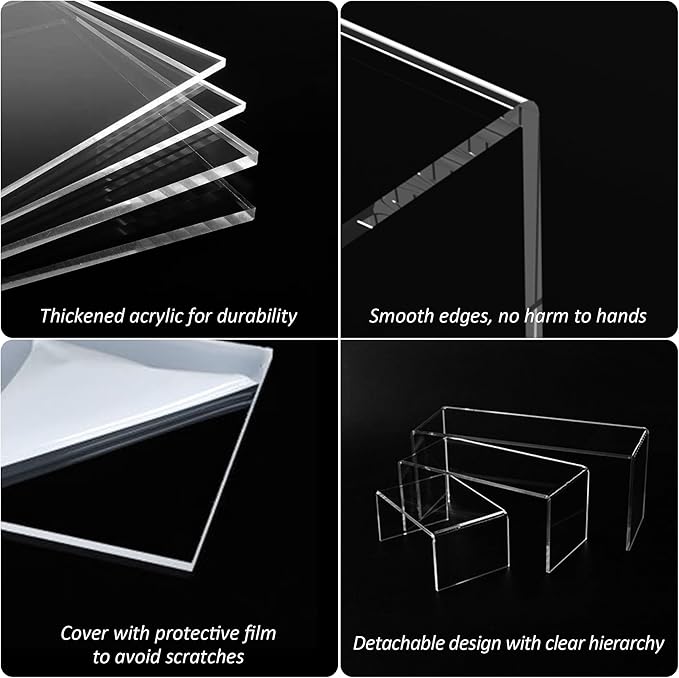 Thickened acrylic for durability

Smooth edges, no harm to hands

Cover with protective film to avoid scratches

Detachable design with clear hierarchy