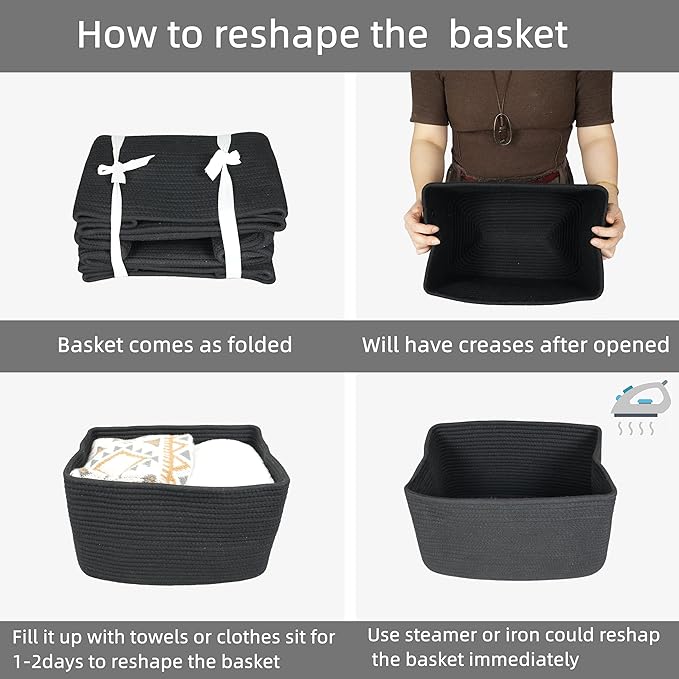 How to reshape the basket

Basket comes as folded

Will have creases after opened

Fill it up with towels or clothes sit for 1-2days to reshape the basket

Use steamer or iron could reshap the basket immediately