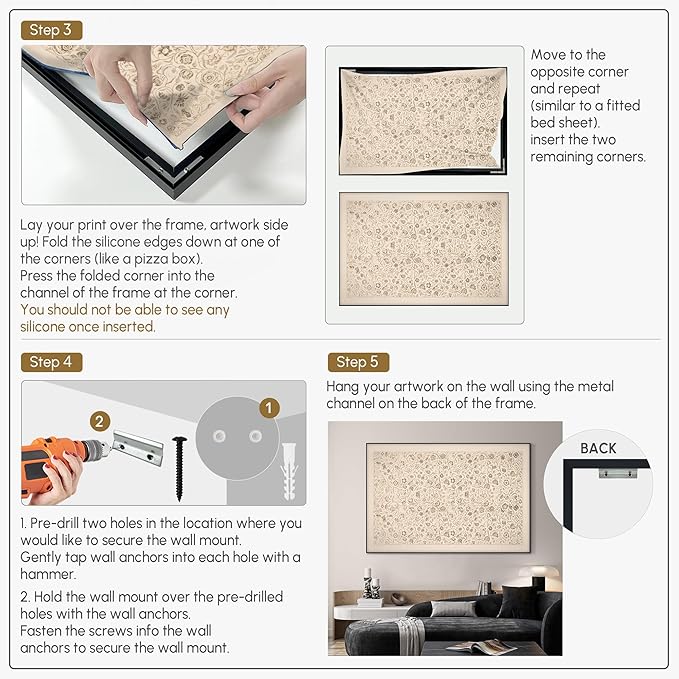 Step 3

Lay your print over the frame, artwork side up! Fold the silicone edges down at one of the corners (like a pizza box).
Press the folded corner into the channel of the frame at the corner.
You should not be able to see any silicone once inserted.

Move to the opposite corner and repeat (similar to a fitted bed sheet).
insert the two remaining corners.

Step 4

2

1

1. Pre-drill two holes in the location where you would like to secure the wall mount.
Gently tap wall anchors into each hole with a hammer.

2. Hold the wall mount over the pre-drilled holes with the wall anchors.
Fasten the screws info the wall anchors to secure the wall mount.

Step 5

Hang your artwork on the wall using the metal channel on the back of the frame.

BACK