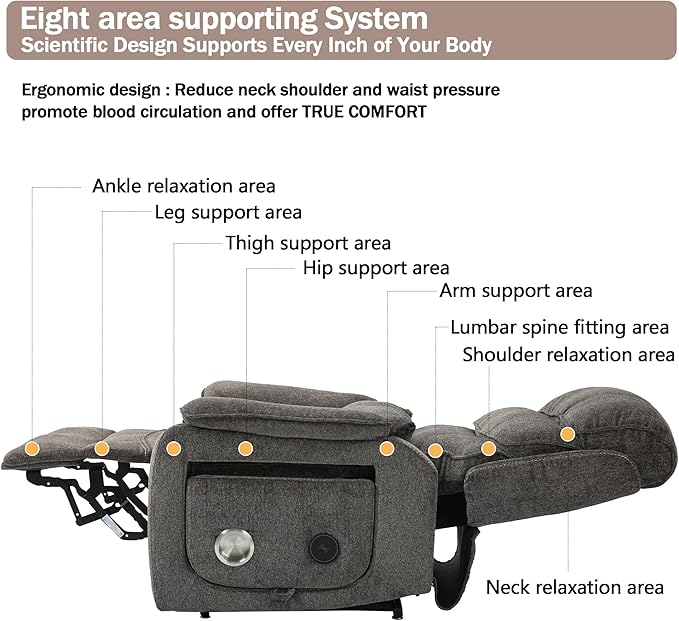 Eight area supporting System
Scientific Design Supports Every Inch of Your Body

Ergonomic design : Reduce neck shoulder and waist pressure promote blood circulation and offer TRUE COMFORT

Ankle relaxation area
Leg support area
Thigh support area
Hip support area
Arm support area
Lumbar spine fitting area
Shoulder relaxation area
Neck relaxation area