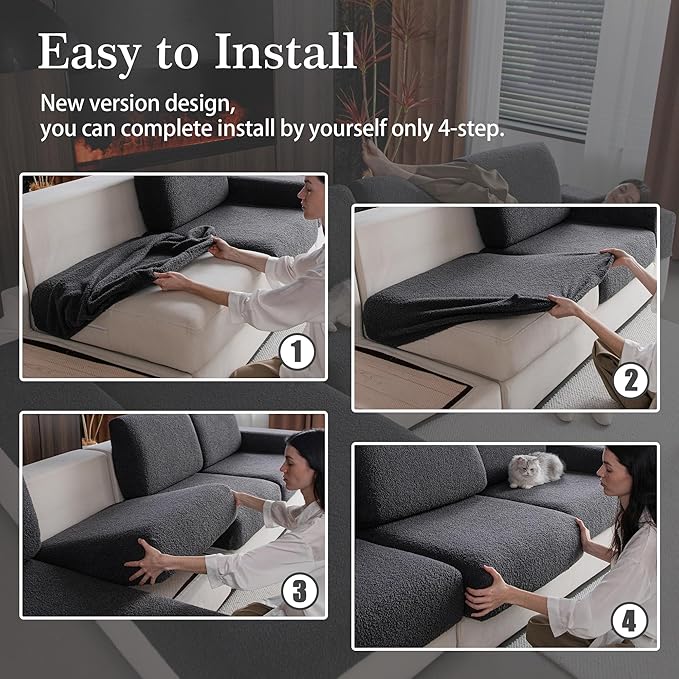 Easy to Install

New version design,
you can complete install by yourself only 4-step.

1

2

3

4