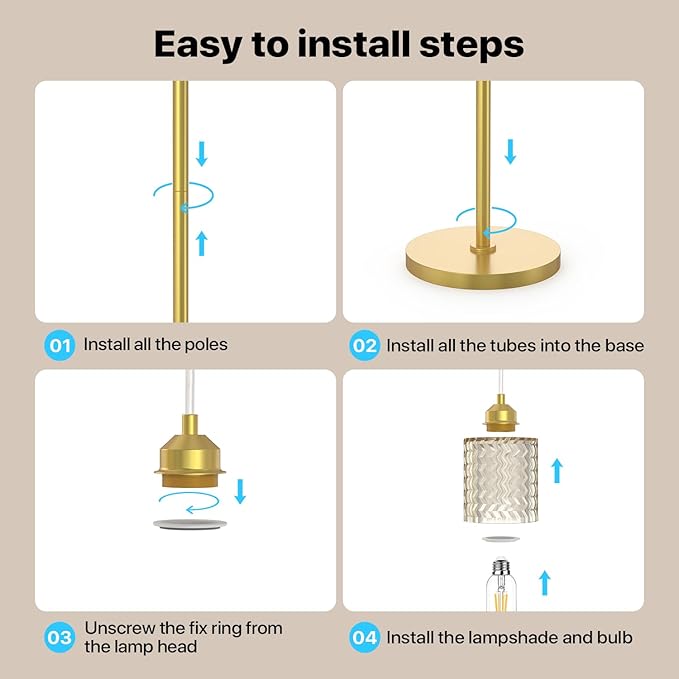 Easy to install steps

01 Install all the poles

02 Install all the tubes into the base

03 Unscrew the fix ring from the lamp head

04 Install the lampshade and bulb