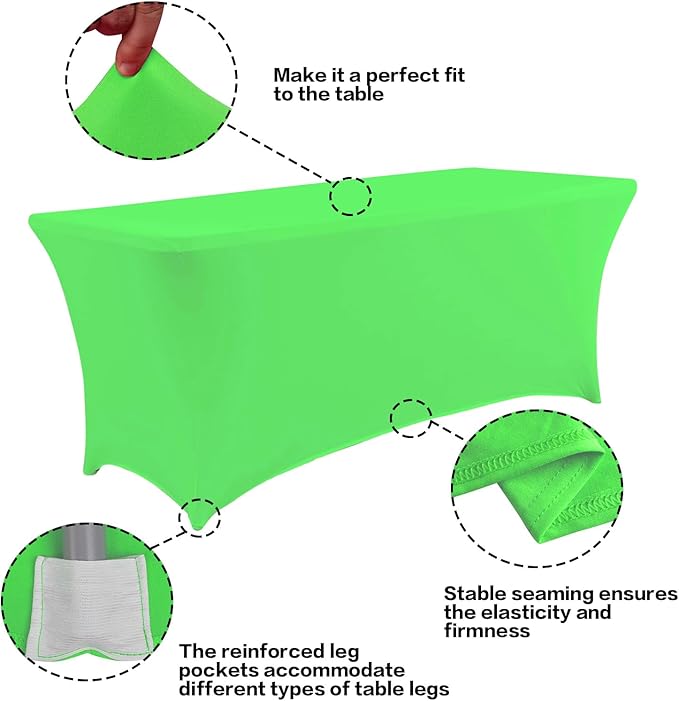 Make it a perfect fit to the table

Stable seaming ensures the elasticity and firmness

The reinforced leg pockets accommodate different types of table legs