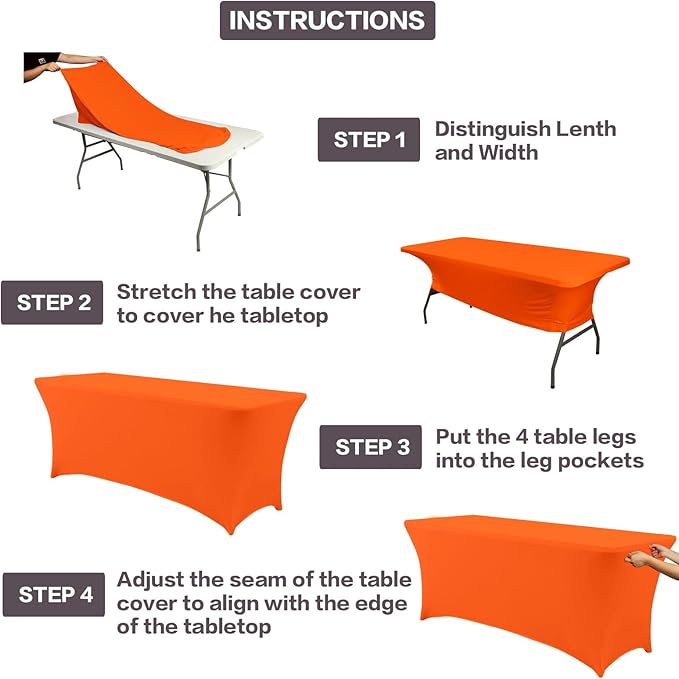 INSTRUCTIONS

STEP 1

Distinguish Lenth and Width

STEP 2

Stretch the table cover to cover he tabletop

STEP 3

Put the 4 table legs into the leg pockets

STEP 4

Adjust the seam of the table cover to align with the edge of the tabletop