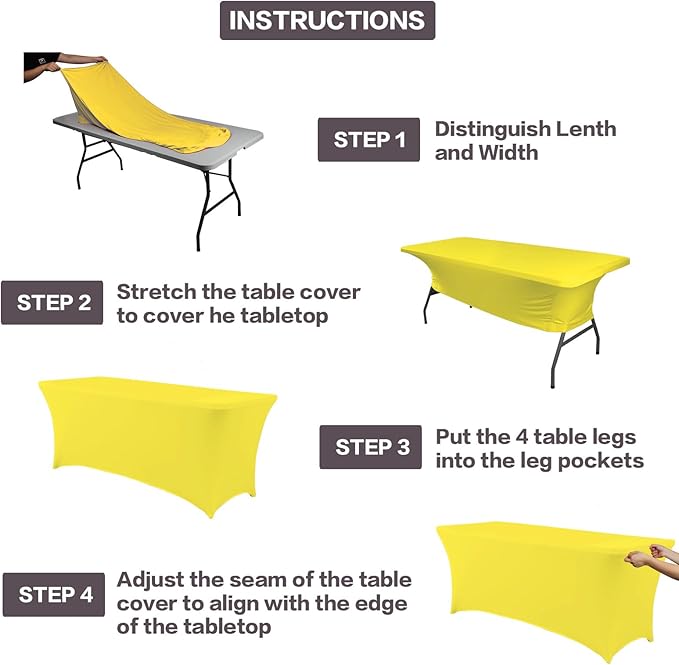 INSTRUCTIONS

STEP 1

Distinguish Lenth and Width

STEP 2

Stretch the table cover to cover he tabletop

STEP 3

Put the 4 table legs into the leg pockets

STEP 4

Adjust the seam of the table cover to align with the edge of the tabletop