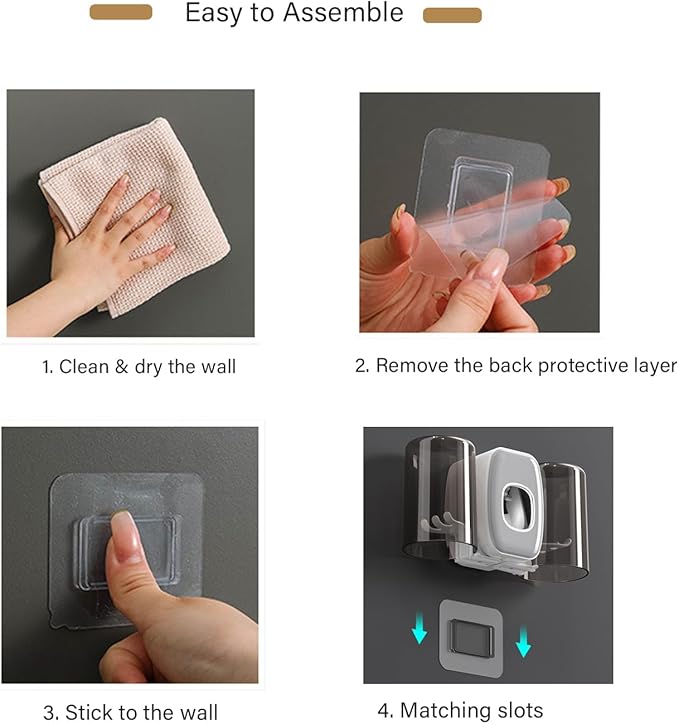 Easy to Assemble

1. Clean & dry the wall

2. Remove the back protective layer

3. Stick to the wall

4. Matching slots