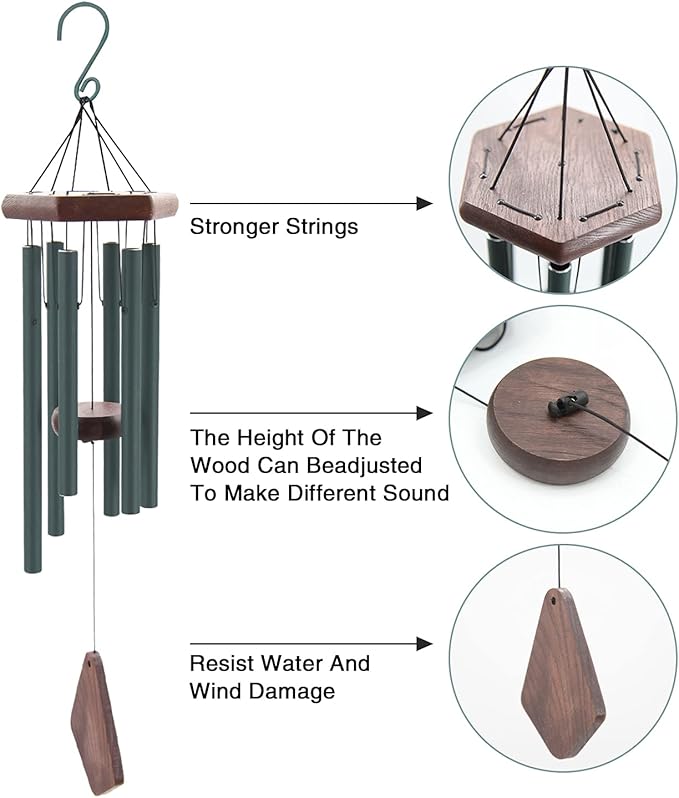 Stronger Strings

The Height Of The Wood Can Beadjusted To Make Different Sound

Resist Water And Wind Damage