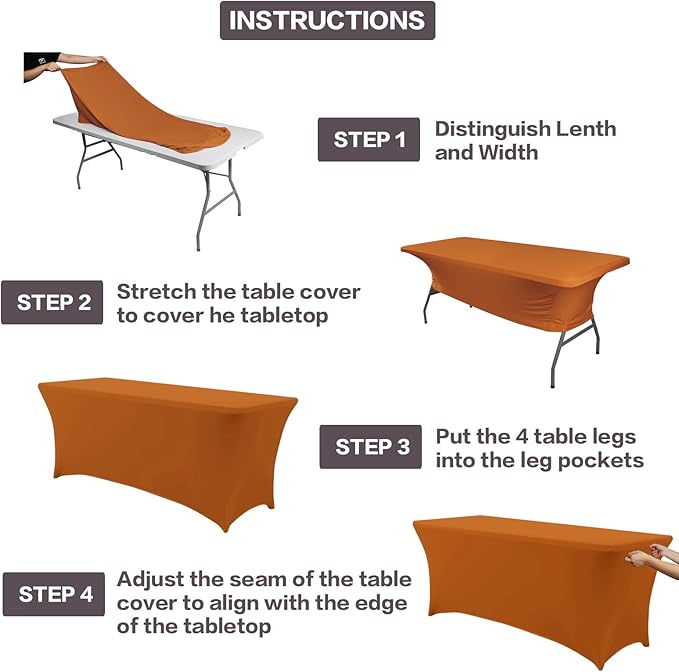 INSTRUCTIONS

STEP 1 Distinguish Lenth and Width

STEP 2 Stretch the table cover to cover he tabletop

STEP 3 Put the 4 table legs into the leg pockets

STEP 4 Adjust the seam of the table cover to align with the edge of the tabletop