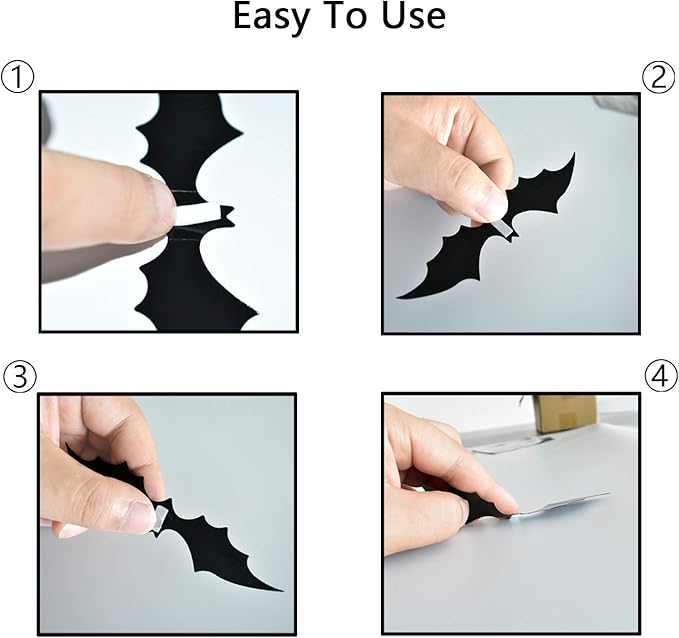 Easy To Use

①

②

③

④