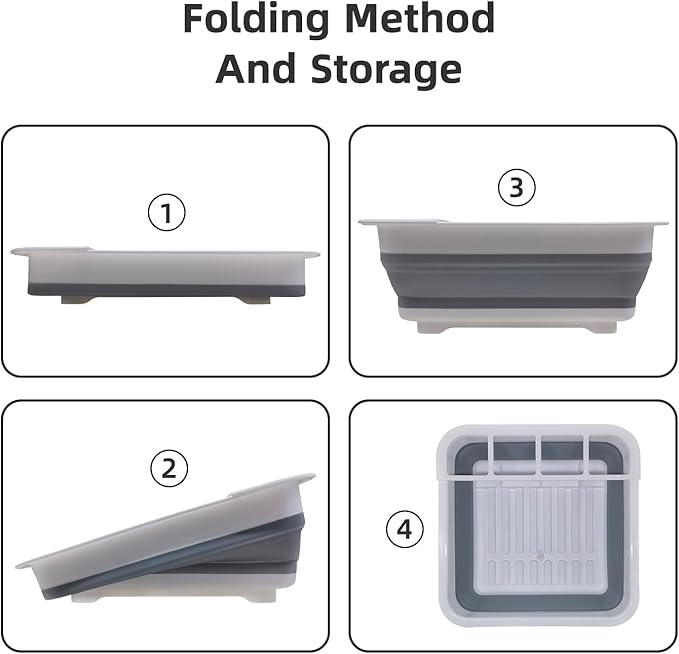 Folding Method
And Storage

①

③

②

④