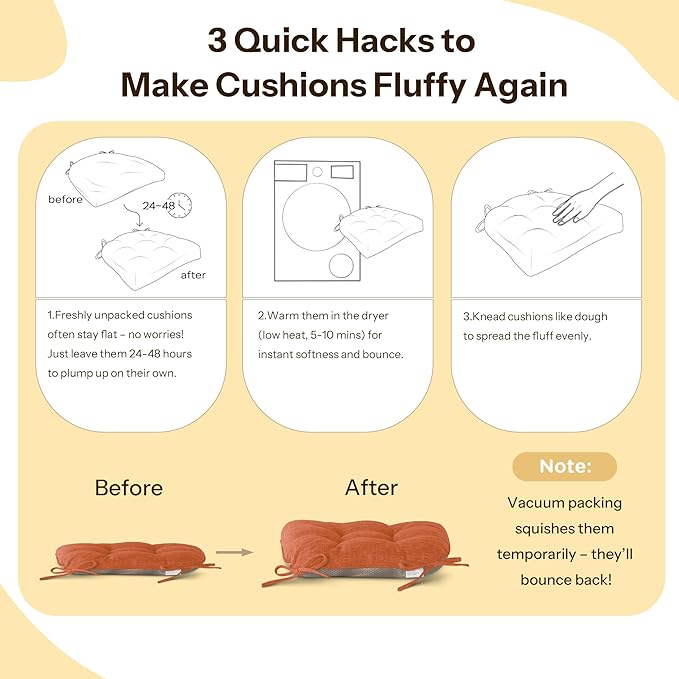 3 Quick Hacks to Make Cushions Fluffy Again

before

24-48

after

1.Freshly unpacked cushions often stay flat – no worries! Just leave them 24-48 hours to plump up on their own.

2.Warm them in the dryer (low heat, 5-10 mins) for instant softness and bounce.

3.Knead cushions like dough to spread the fluff evenly.

Before

After

Note:

Vacuum packing squishes them temporarily – they'll bounce back!