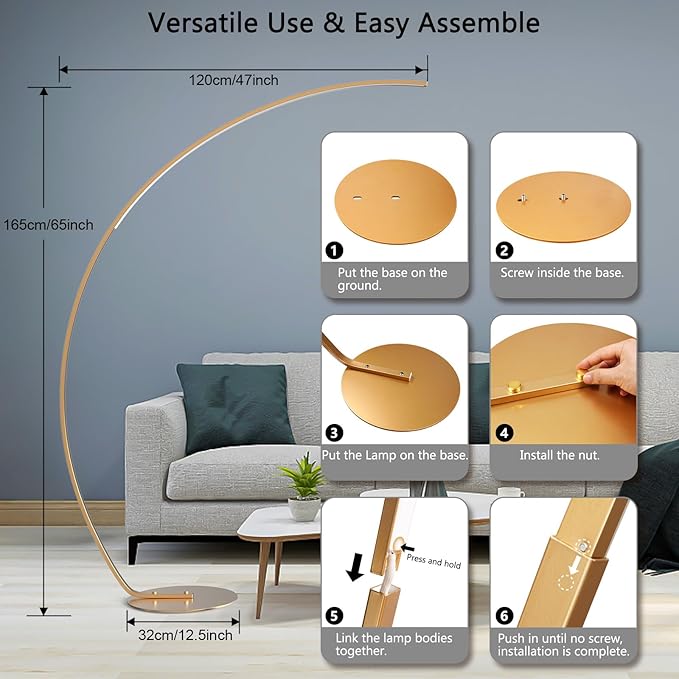 Versatile Use & Easy Assemble

120cm/47inch

165cm/65inch

32cm/12.5inch

1
Put the base on the ground.

2
Screw inside the base.

3
Put the Lamp on the base.

4
Install the nut.

Press and hold

5
Link the lamp bodies together.

6
Push in until no screw, installation is complete.