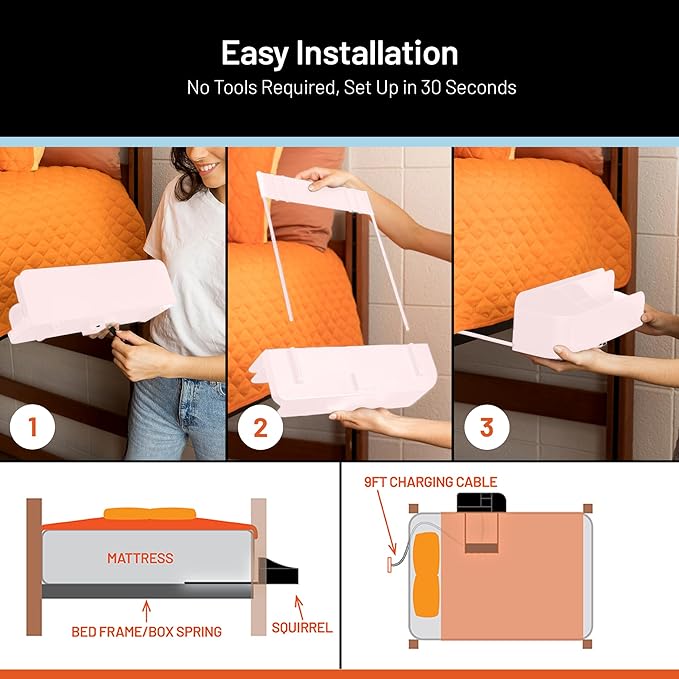 Easy Installation
No Tools Required, Set Up in 30 Seconds

1

2

3

MATTRESS

BED FRAME/BOX SPRING

SQUIRREL

9FT CHARGING CABLE