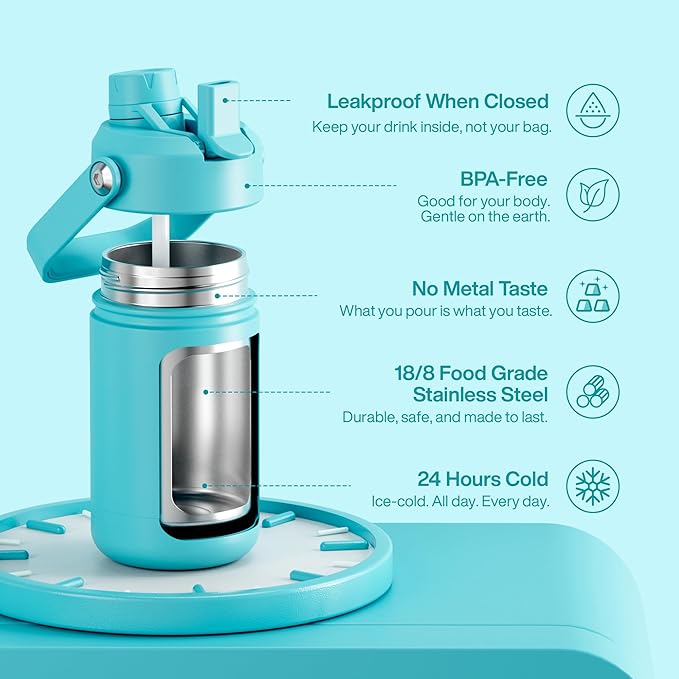 Leakproof When Closed
Keep your drink inside, not your bag.

BPA-Free
Good for your body. Gentle on the earth.

No Metal Taste
What you pour is what you taste.

18/8 Food Grade Stainless Steel
Durable, safe, and made to last.

24 Hours Cold
Ice-cold. All day. Every day.