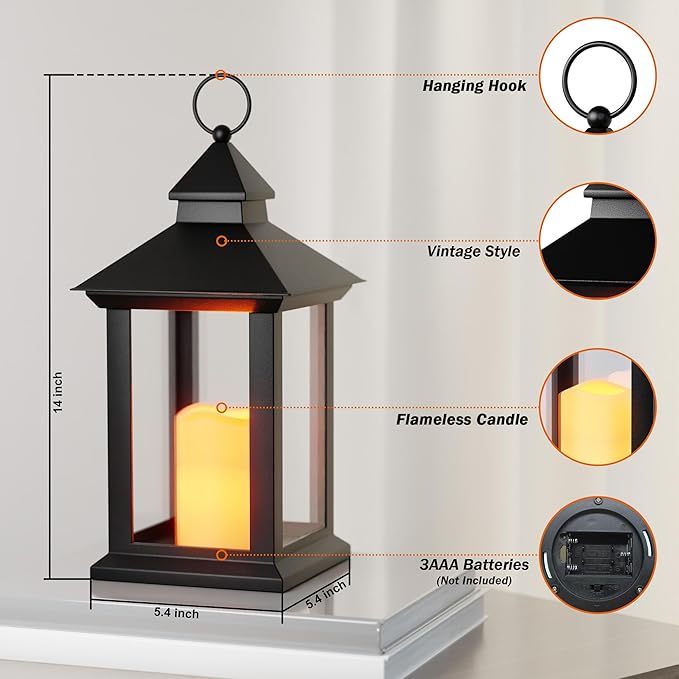 14 inch

5.4 inch

5.4 inch

Hanging Hook

Vintage Style

Flameless Candle

3AAA Batteries
(Not Included)