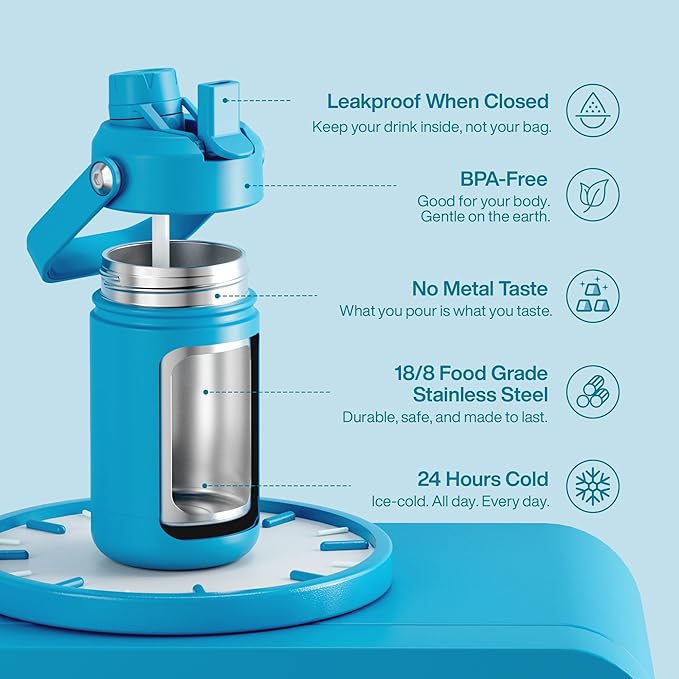 Leakproof When Closed
Keep your drink inside, not your bag.

BPA-Free
Good for your body. Gentle on the earth.

No Metal Taste
What you pour is what you taste.

18/8 Food Grade Stainless Steel
Durable, safe, and made to last.

24 Hours Cold
Ice-cold. All day. Every day.