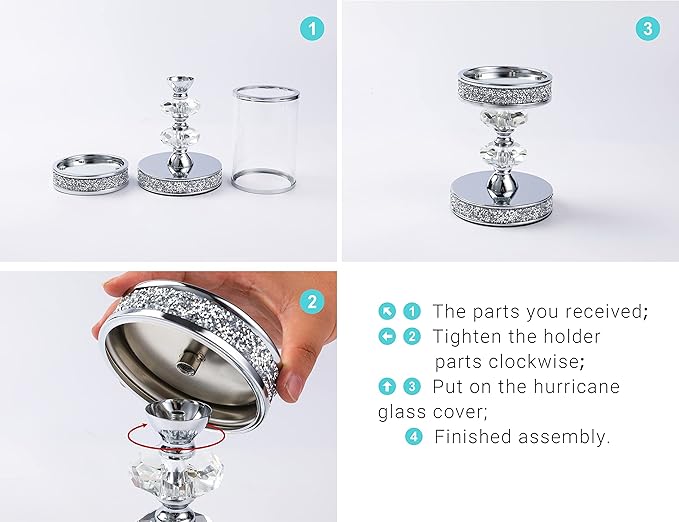 1

3

2

1 The parts you received;
2 Tighten the holder parts clockwise;
3 Put on the hurricane glass cover;
4 Finished assembly.