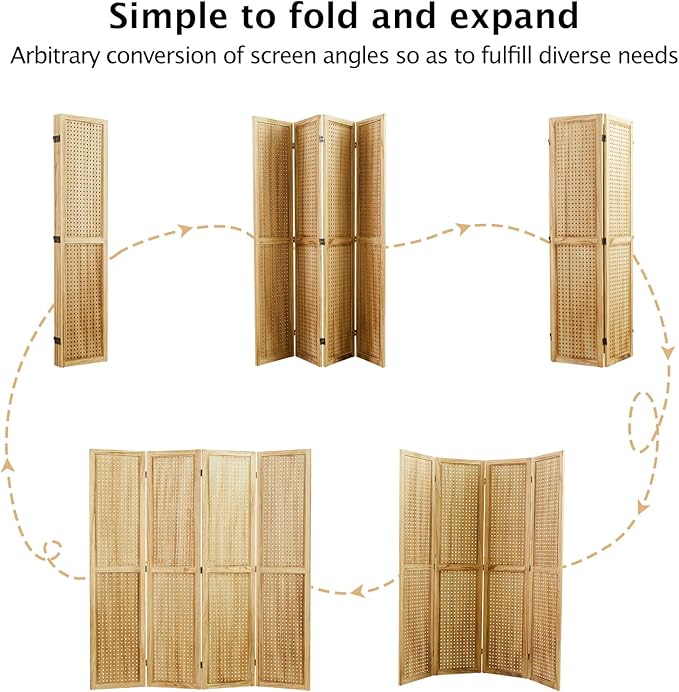 Simple to fold and expand

Arbitrary conversion of screen angles so as to fulfill diverse needs