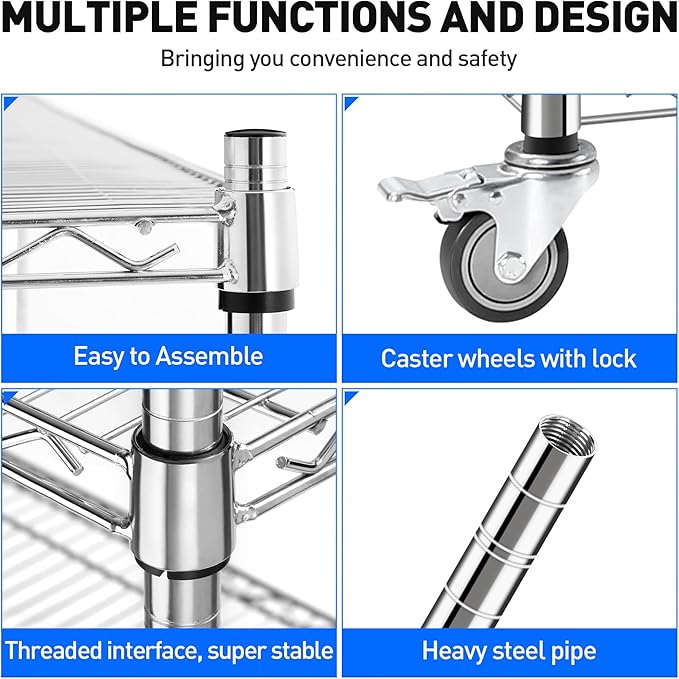 MULTIPLE FUNCTIONS AND DESIGN

Bringing you convenience and safety

Easy to Assemble

Caster wheels with lock

Threaded interface, super stable

Heavy steel pipe