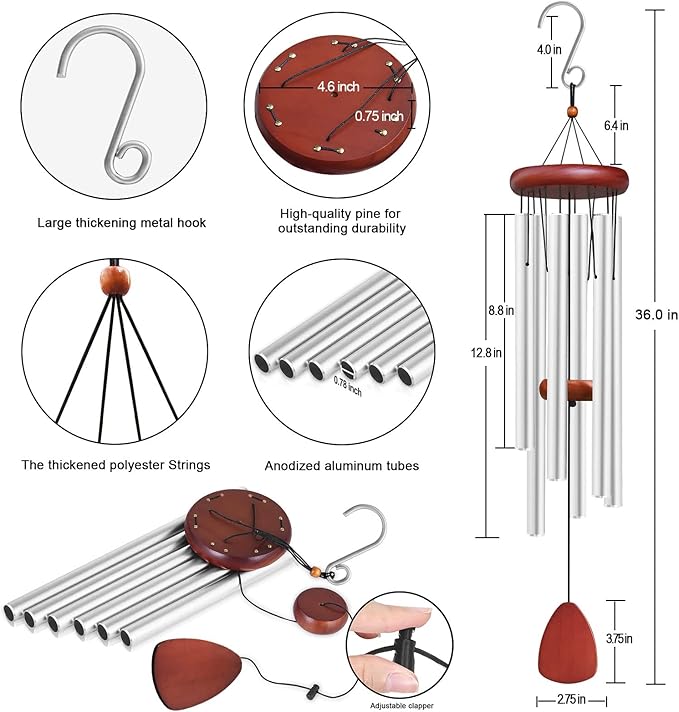 4.6 inch
0.75 inch

Large thickening metal hook

High-quality pine for outstanding durability

0.78 inch

The thickened polyester Strings

Anodized aluminum tubes

Adjustable clapper

4.0 in
6.4 in
8.8 in
12.8 in
36.0 in
3.75 in
2.75 in