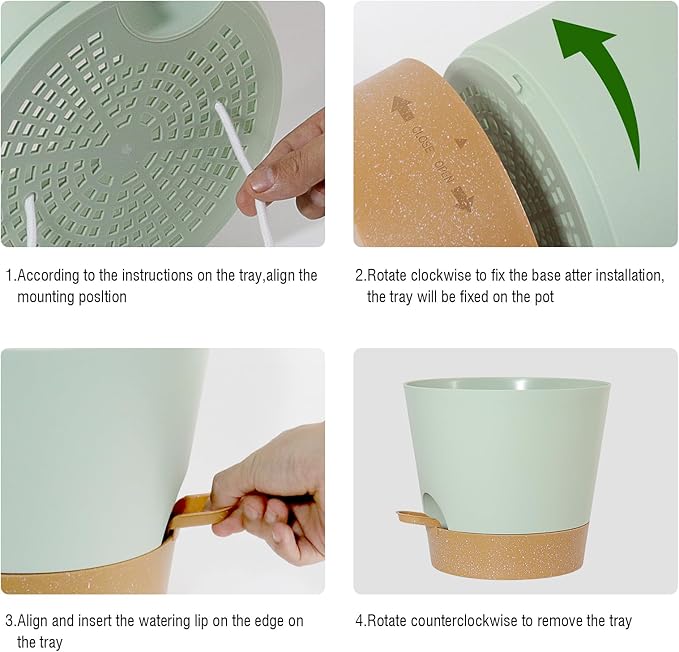 CLOSE OPEN

1.According to the instructions on the tray,align the mounting posltion

2.Rotate clockwise to fix the base atter installation, the tray will be fixed on the pot

3.Align and insert the watering lip on the edge on the tray

4.Rotate counterclockwise to remove the tray