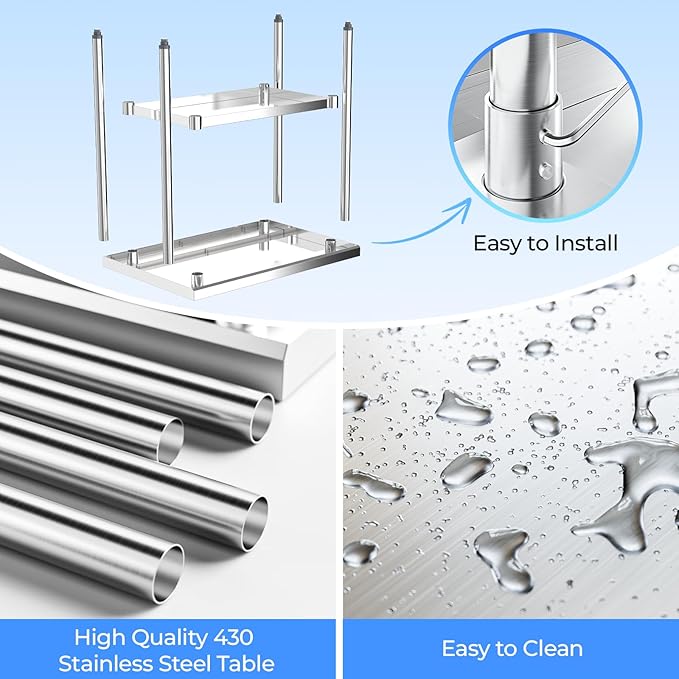 Easy to Install

High Quality 430 Stainless Steel Table

Easy to Clean