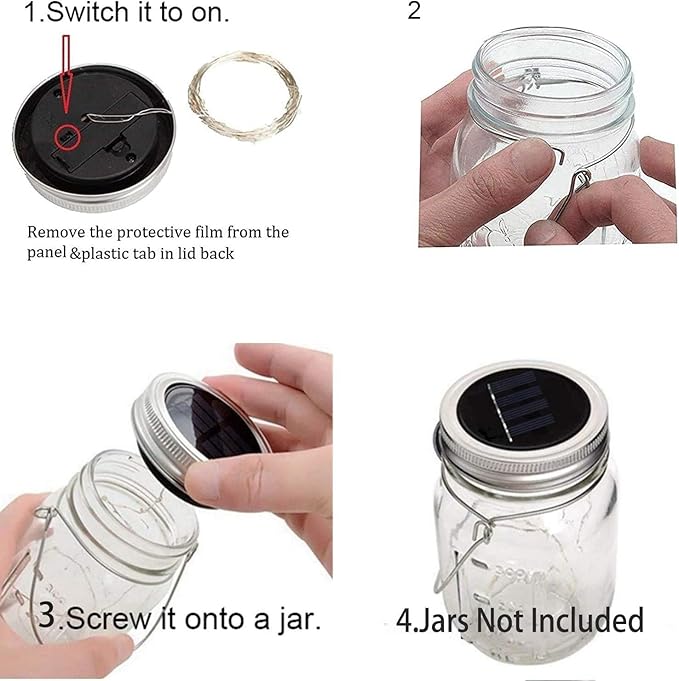 1.Switch it to on.

Remove the protective film from the panel &plastic tab in lid back

2

3.Screw it onto a jar.

4.Jars Not Included