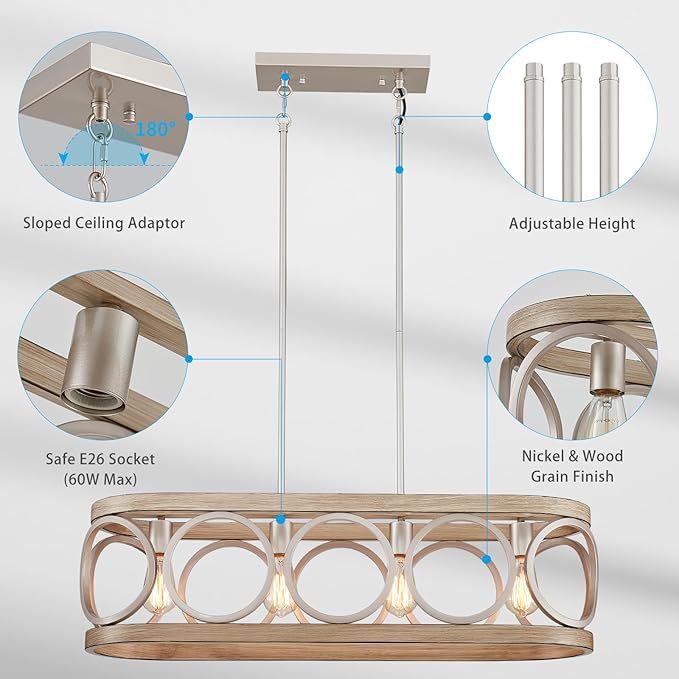 180°

Sloped Ceiling Adaptor

Adjustable Height

Safe E26 Socket
(60W Max)

Nickel & Wood
Grain Finish