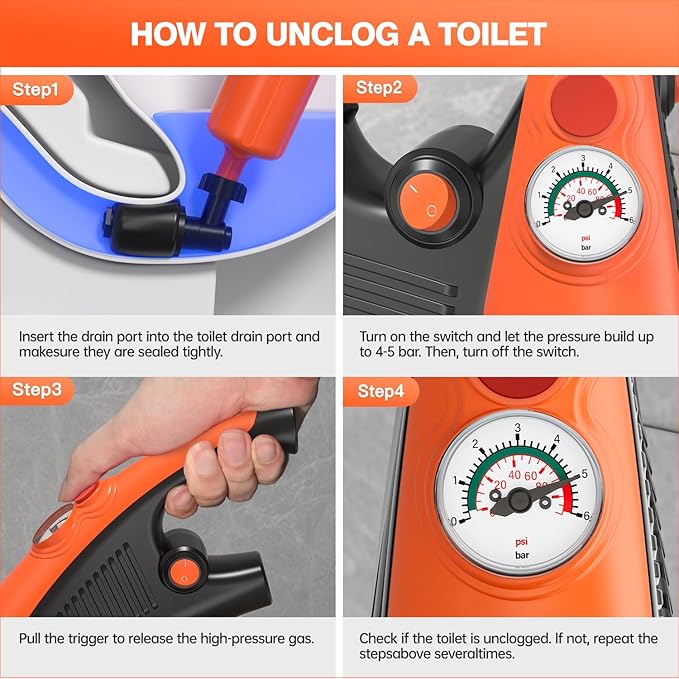 HOW TO UNCLOG A TOILET

Step1

Insert the drain port into the toilet drain port and makesure they are sealed tightly.

Step2

0
1
2
3
4
5
6
20
40
60
80
psi
bar

Turn on the switch and let the pressure build up to 4-5 bar. Then, turn off the switch.

Step3

Pull the trigger to release the high-pressure gas.

Step4

0
1
2
3
4
5
6
20
40
60
80
psi
bar

Check if the toilet is unclogged. If not, repeat the stepsabove severaltimes.