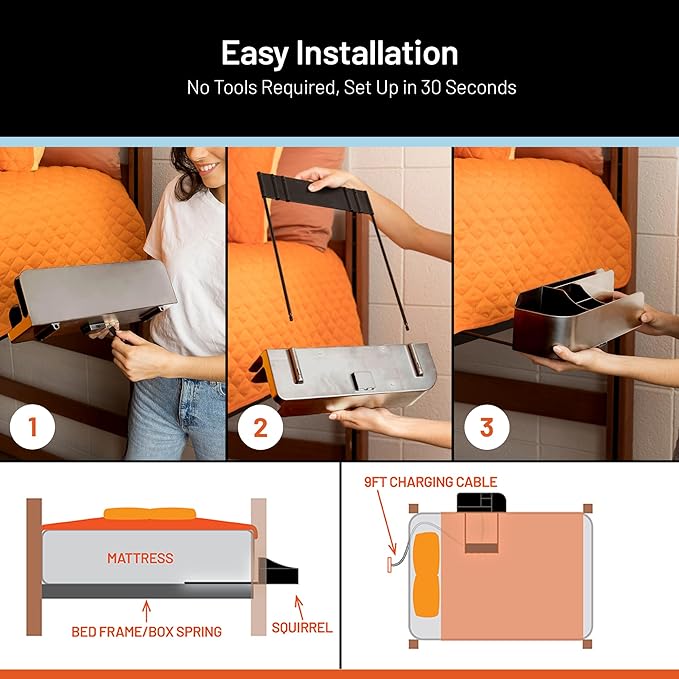 Easy Installation

No Tools Required, Set Up in 30 Seconds

1

2

3

MATTRESS

BED FRAME/BOX SPRING

SQUIRREL

9FT CHARGING CABLE