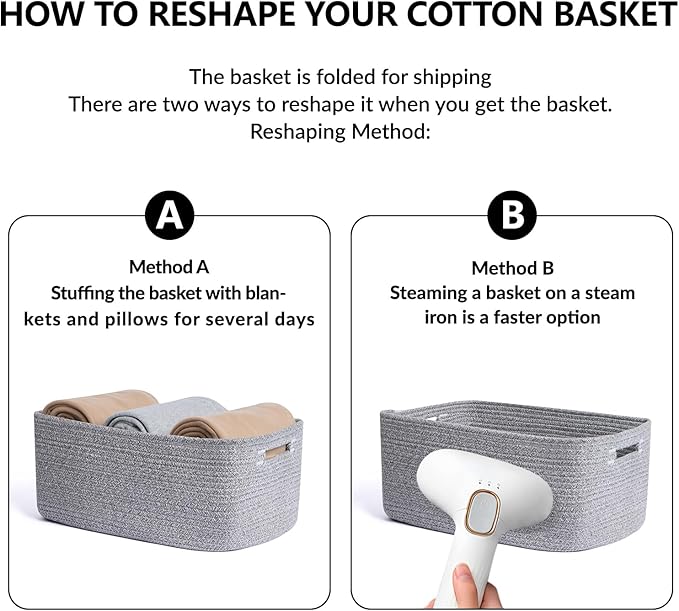 HOW TO RESHAPE YOUR COTTON BASKET

The basket is folded for shipping
There are two ways to reshape it when you get the basket.
Reshaping Method:

A

Method A
Stuffing the basket with blankets and pillows for several days

B

Method B
Steaming a basket on a steam iron is a faster option