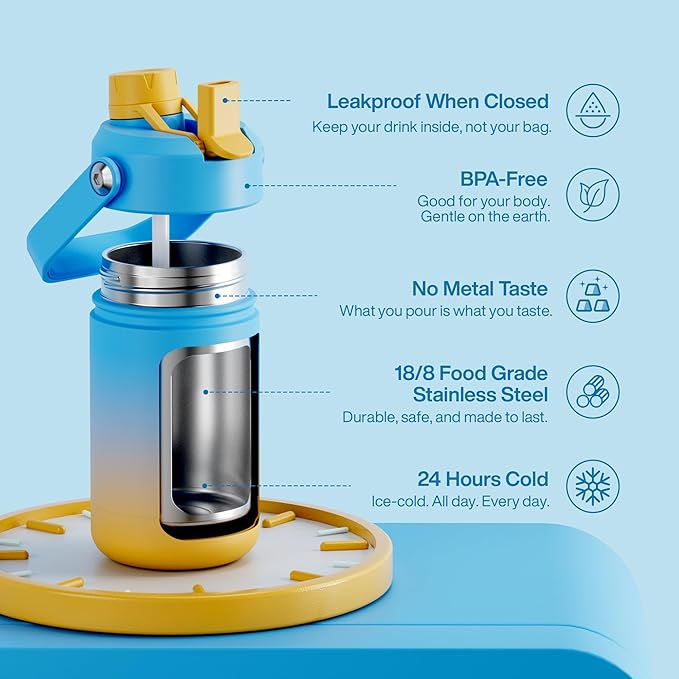 Leakproof When Closed
Keep your drink inside, not your bag.

BPA-Free
Good for your body. Gentle on the earth.

No Metal Taste
What you pour is what you taste.

18/8 Food Grade Stainless Steel
Durable, safe, and made to last.

24 Hours Cold
Ice-cold. All day. Every day.