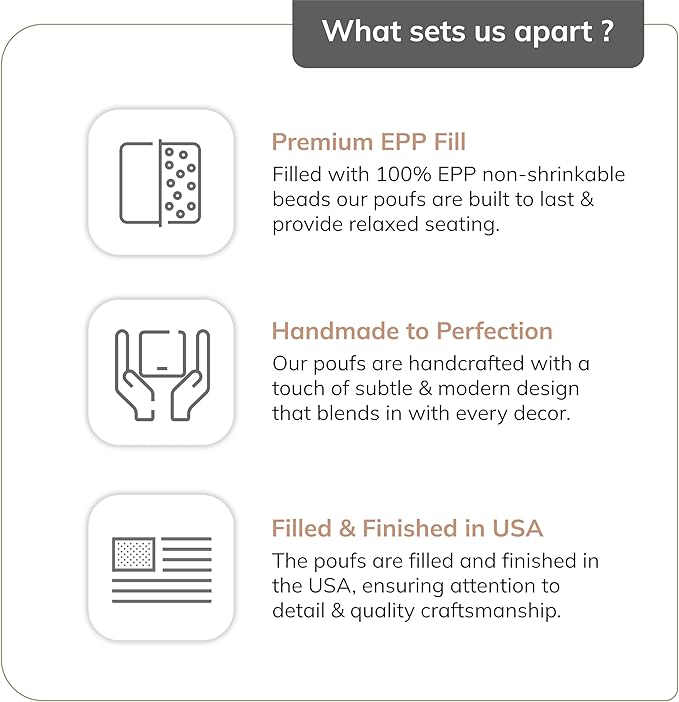 What sets us apart ?

Premium EPP Fill
Filled with 100% EPP non-shrinkable beads our poufs are built to last & provide relaxed seating.

Handmade to Perfection
Our poufs are handcrafted with a touch of subtle & modern design that blends in with every decor.

Filled & Finished in USA
The poufs are filled and finished in the USA, ensuring attention to detail & quality craftsmanship.