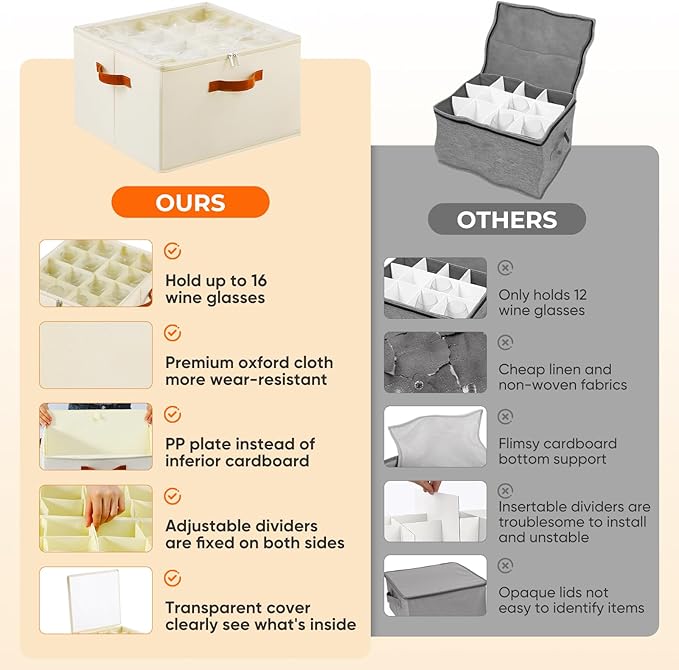 OURS

Hold up to 16 wine glasses

Premium oxford cloth more wear-resistant

PP plate instead of inferior cardboard

Adjustable dividers are fixed on both sides

Transparent cover clearly see what's inside

OTHERS

Only holds 12 wine glasses

Cheap linen and non-woven fabrics

Flimsy cardboard bottom support

Insertable dividers are troublesome to install and unstable

Opaque lids not easy to identify items