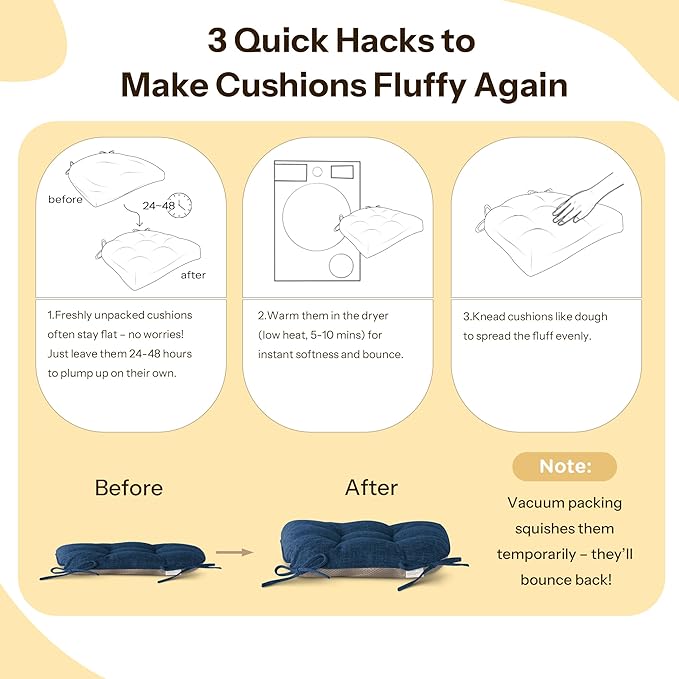 3 Quick Hacks to Make Cushions Fluffy Again

before

24-48

after

1.Freshly unpacked cushions often stay flat – no worries! Just leave them 24-48 hours to plump up on their own.

2.Warm them in the dryer (low heat, 5-10 mins) for instant softness and bounce.

3.Knead cushions like dough to spread the fluff evenly.

Before

After

Note:

Vacuum packing squishes them temporarily – they'll bounce back!