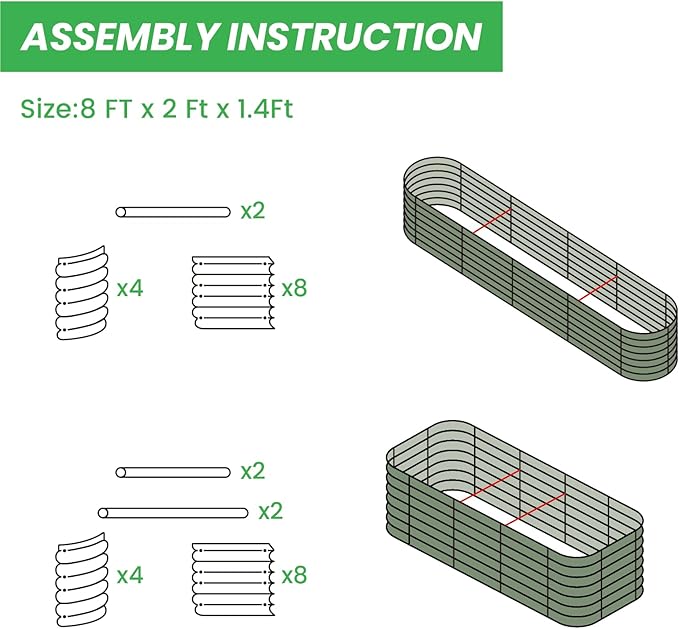 ASSEMBLY INSTRUCTION

Size:8 FT x 2 Ft x 1.4Ft

x2

x4

x8

x2

x2

x4

x8