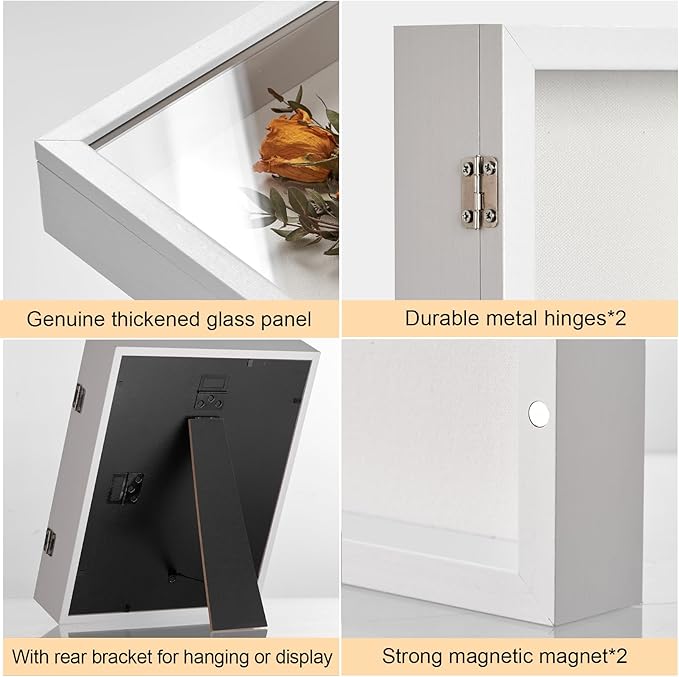 Genuine thickened glass panel

Durable metal hinges*2

With rear bracket for hanging or display

Strong magnetic magnet*2